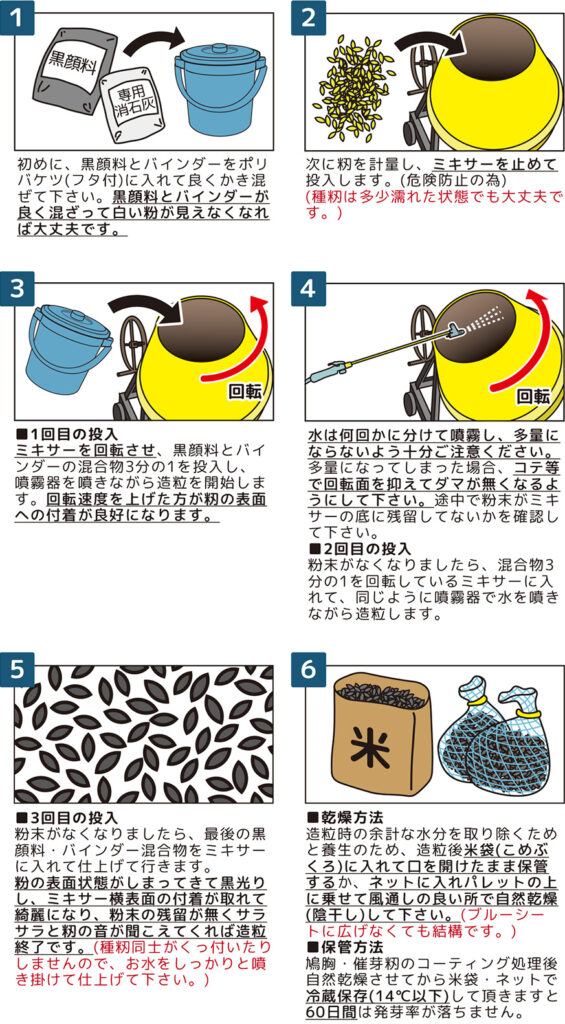 1

黒顔料

専用
消石灰

初めに、黒顔料とバインダーをポリバケツ(フタ付)に入れて良くかき混ぜて下さい。黒顔料とバインダーが良く混ざって白い粉が見えなくなれば大丈夫です。

2

次に籾を計量し、ミキサーを止めて投入します。(危険防止の為)
(種籾は多少濡れた状態でも大丈夫です。)

3

回転

■1回目の投入
ミキサーを回転させ、黒顔料とバインダーの混合物3分の1を投入し、噴霧器を噴きながら造粒を開始します。回転速度を上げた方が籾の表面への付着が良好になります。

4

回転

水は何回かに分けて噴霧し、多量にならないよう十分ご注意ください。多量になってしまった場合、コテ等で回転面を抑えてダマが無くなるようにして下さい。途中で粉末がミキサーの底に残留してないかを確認して下さい。
■2回目の投入
粉末がなくなりましたら、混合物3分の1を回転しているミキサーに入れて、同じように噴霧器で水を噴きながら造粒します。

5

■3回目の投入
粉末がなくなりましたら、最後の黒顔料・バインダー混合物をミキサーに入れて仕上げて行きます。
籾の表面状態がしまってきて黒光りし、ミキサー横表面の付着が取れて綺麗になり、粉末の残留が無くサラサラと籾の音が聞こえてくれば造粒終了です。(種籾同士がくっ付いたりしませんので、お水をしっかりと噴き掛けて仕上げて下さい。)

6

米

■乾燥方法
造粒時の余計な水分を取り除くためと養生のため、造粒後米袋(こめぶくろ)に入れて口を開けたまま保管するか、ネットに入れパレットの上に乗せて風通しの良い所で自然乾燥(陰干し)して下さい。(ブルーシートに広げなくても結構です。)
■保管方法
鳩胸・催芽籾のコーティング処理後自然乾燥させてから米袋・ネットで冷蔵保存(14℃以下)して頂きますと60日間は発芽率が落ちません。